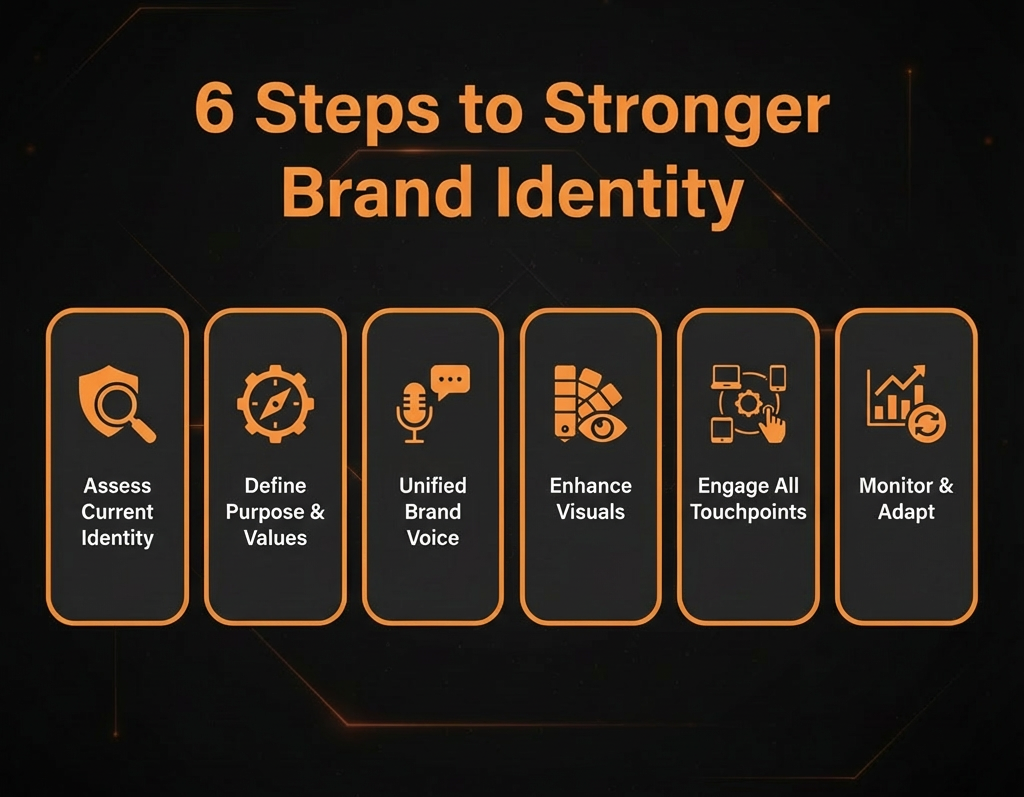 6 Steps to Stronger Brand Identity

Assess Current Identity

Define Purpose & Values

Unified Brand Voice

Enhance Visuals

Engage All Touchpoints

Monitor & Adapt